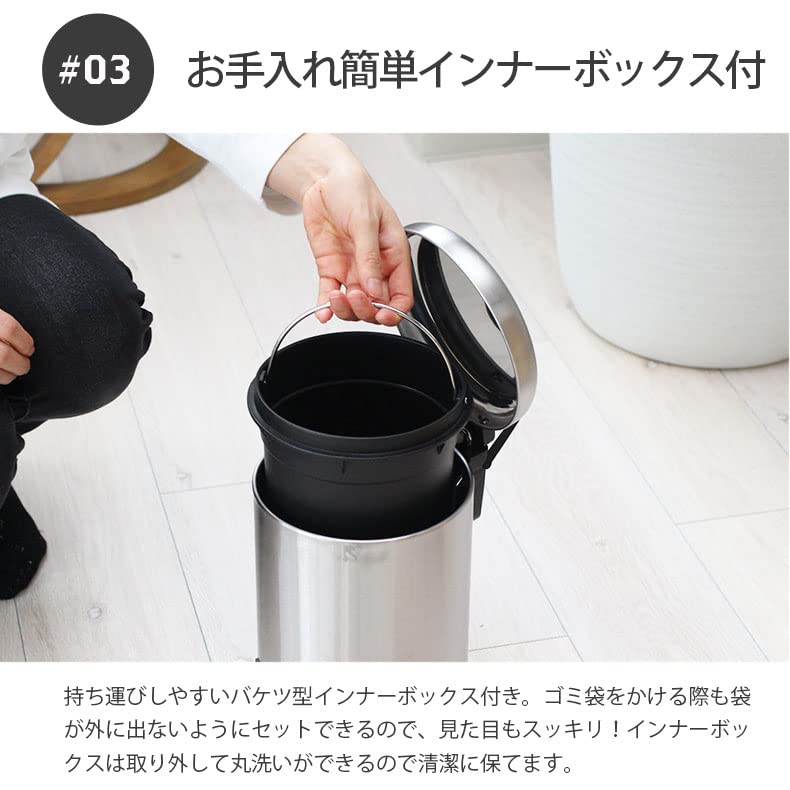 #03 お手入れ簡単インナーボックス付

持ち運びしやすいバケツ型インナーボックス付き。ゴミ袋をかける際も袋が外に出ないようにセットできるので、見た目もスッキリ！インナーボックスは取り外して丸洗いができるので清潔に保てます。